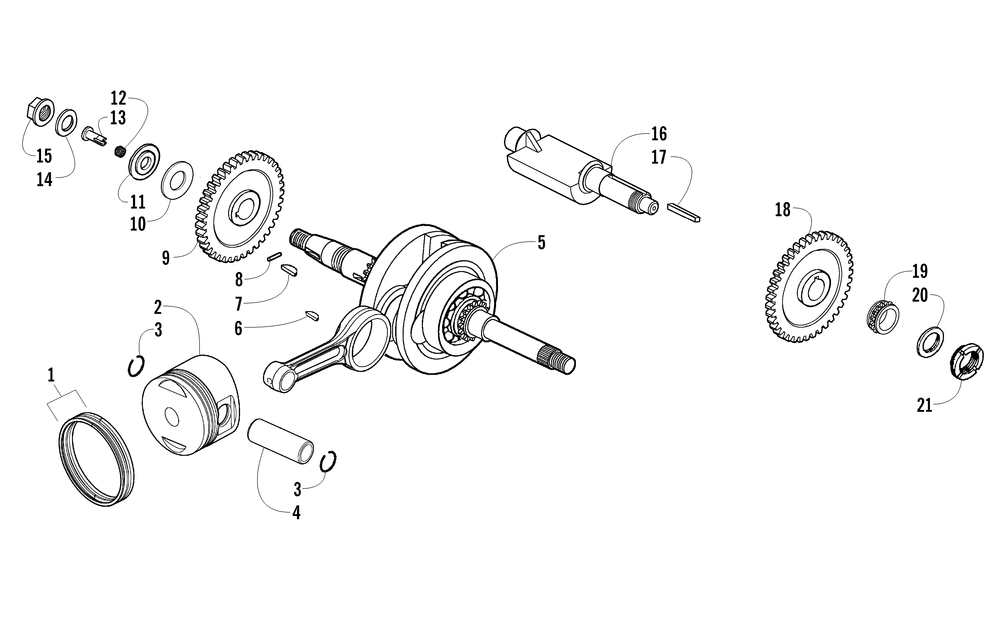 12
13
15
14
11
10
9
8
7
6
2
3
1
3
4
5
16
17
18
19
20
21